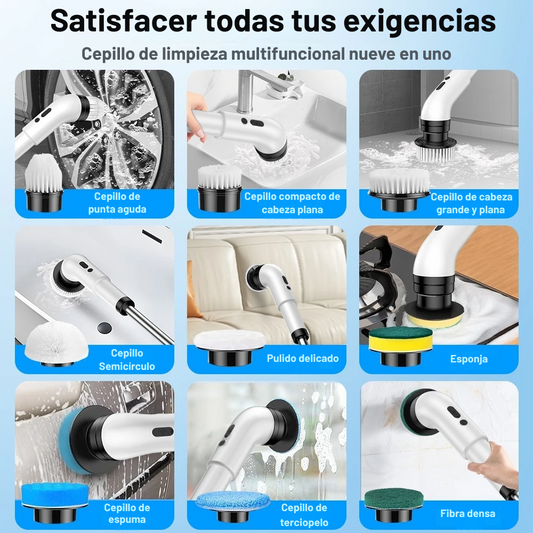 Satisfacer todas tus exigencias

Cepillo de limpieza multifuncional nueve en uno

Cepillo de punta aguda

Cepillo compacto de cabeza plana

Cepillo de cabeza grande y plana

Cepillo Semicírculo

Pulido delicado

Esponja

Cepillo de espuma

Cepillo de terciopelo

Fibra densa